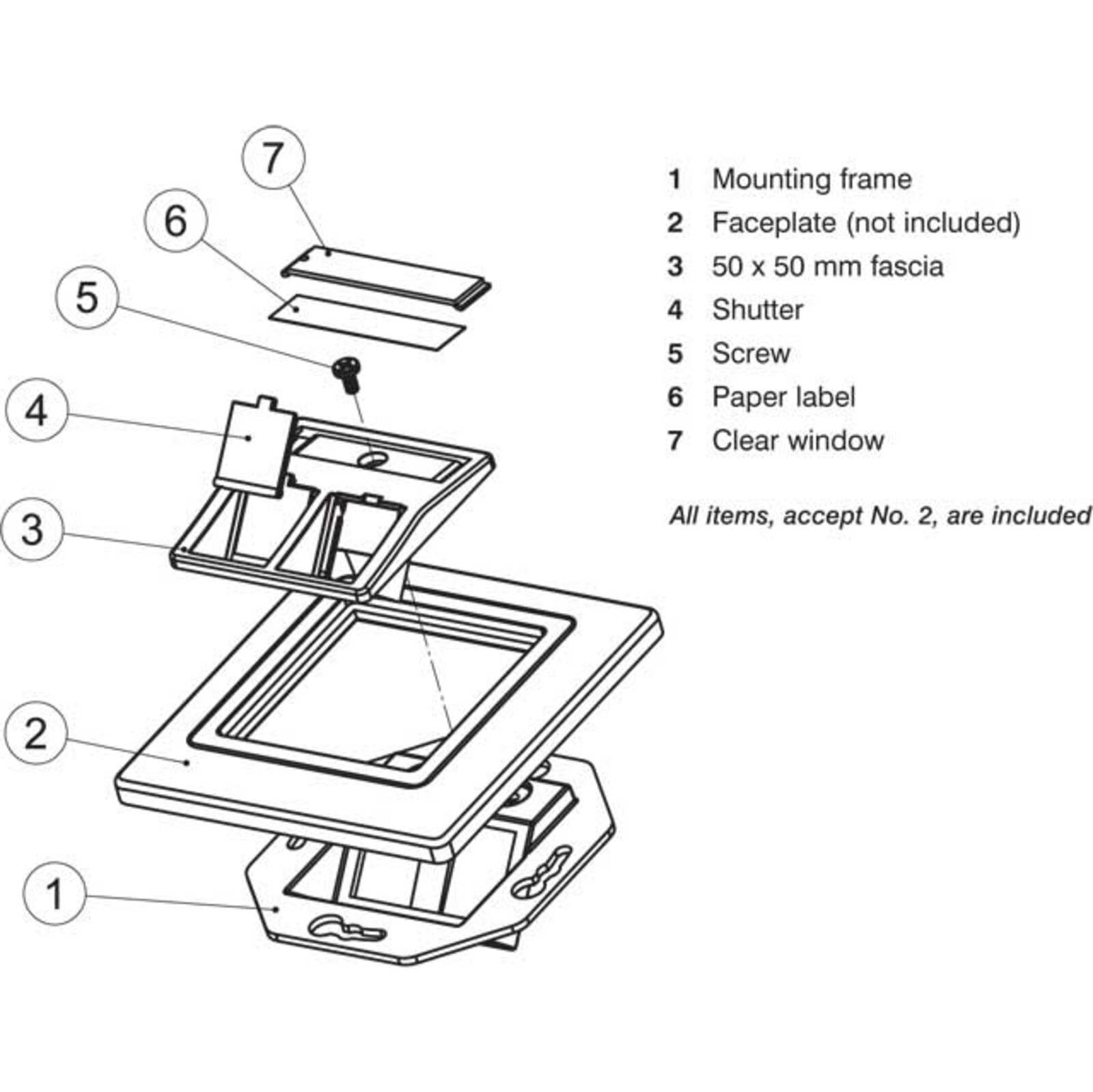 7
6
5
4
3
2
1

1 Mounting frame
2 Faceplate (not included)
3 50 x 50 mm fascia
4 Shutter
5 Screw
6 Paper label
7 Clear window

All items, accept No. 2, are included